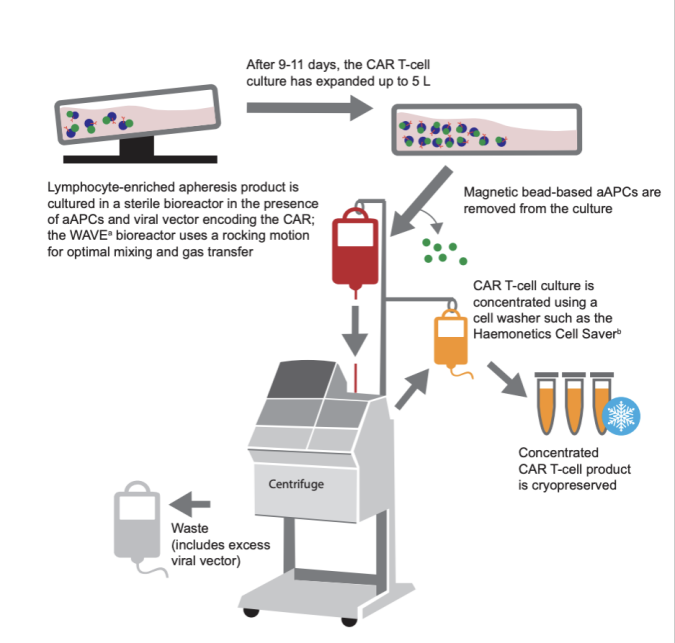 After 9-11 days, the CAR T-cell culture has expanded up to 5 L

Lymphocyte-enriched apheresis product is cultured in a sterile bioreactor in the presence of aAPCs and viral vector encoding the CAR; the WAVE$^a$ bioreactor uses a rocking motion for optimal mixing and gas transfer

Magnetic bead-based aAPCs are removed from the culture

CAR T-cell culture is concentrated using a cell washer such as the Haemonetics Cell Saver$^b$

Centrifuge

Concentrated CAR T-cell product is cryopreserved

Waste (includes excess viral vector)